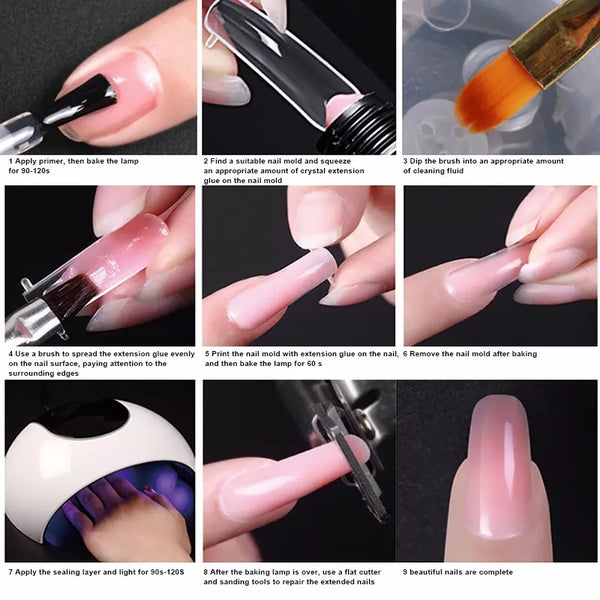 1 Apply primer, then bake the lamp for 90-120s

2 Find a suitable nail mold and squeeze an appropriate amount of crystal extension glue on the nail mold

3 Dip the brush into an appropriate amount of cleaning fluid

4 Use a brush to spread the extension glue evenly on the nail surface, paying attention to the surrounding edges

5 Print the nail mold with extension glue on the nail, and then bake the lamp for 60 s

6 Remove the nail mold after baking

7 Apply the sealing layer and light for 90s-120S

8 After the baking lamp is over, use a flat cutter and sanding tools to repair the extended nails

9 beautiful nails are complete