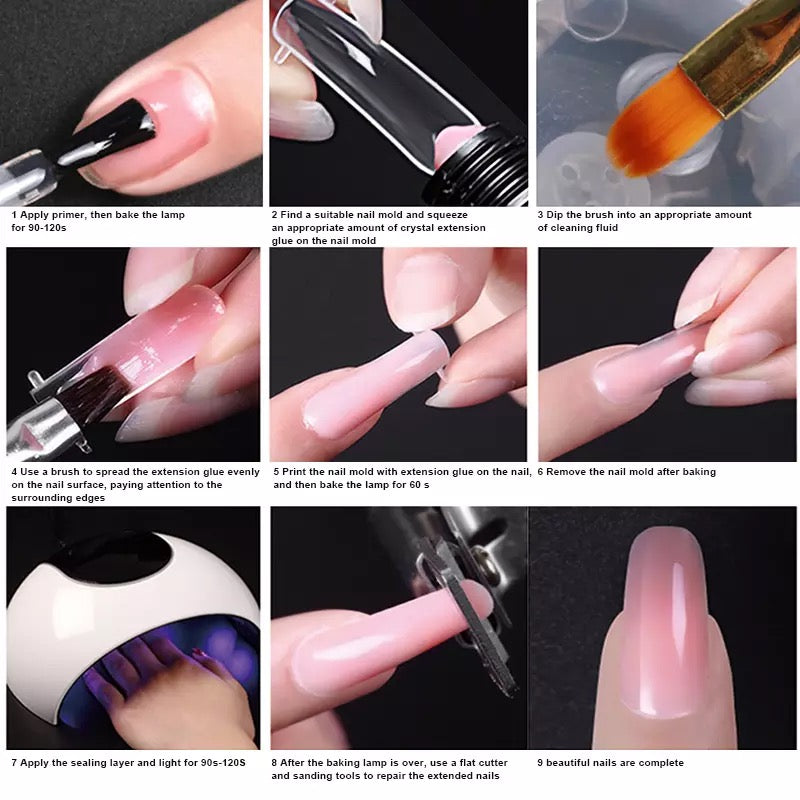 1 Apply primer, then bake the lamp for 90-120s

2 Find a suitable nail mold and squeeze an appropriate amount of crystal extension glue on the nail mold

3 Dip the brush into an appropriate amount of cleaning fluid

4 Use a brush to spread the extension glue evenly on the nail surface, paying attention to the surrounding edges

5 Print the nail mold with extension glue on the nail, and then bake the lamp for 60 s

6 Remove the nail mold after baking

7 Apply the sealing layer and light for 90s-120S

8 After the baking lamp is over, use a flat cutter and sanding tools to repair the extended nails

9 beautiful nails are complete