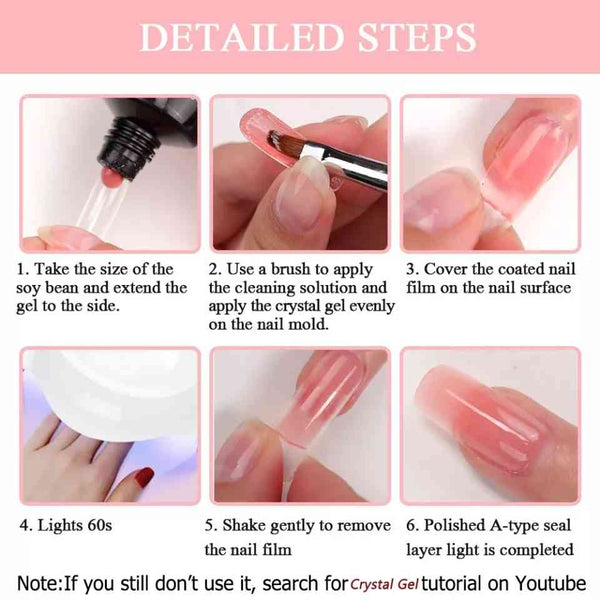 DETAILED STEPS

1. Take the size of the soy bean and extend the gel to the side.

2. Use a brush to apply the cleaning solution and apply the crystal gel evenly on the nail mold.

3. Cover the coated nail film on the nail surface

4. Lights 60s

5. Shake gently to remove the nail film

6. Polished A-type seal layer light is completed

Note:If you still don't use it, search for Crystal Gel tutorial on Youtube