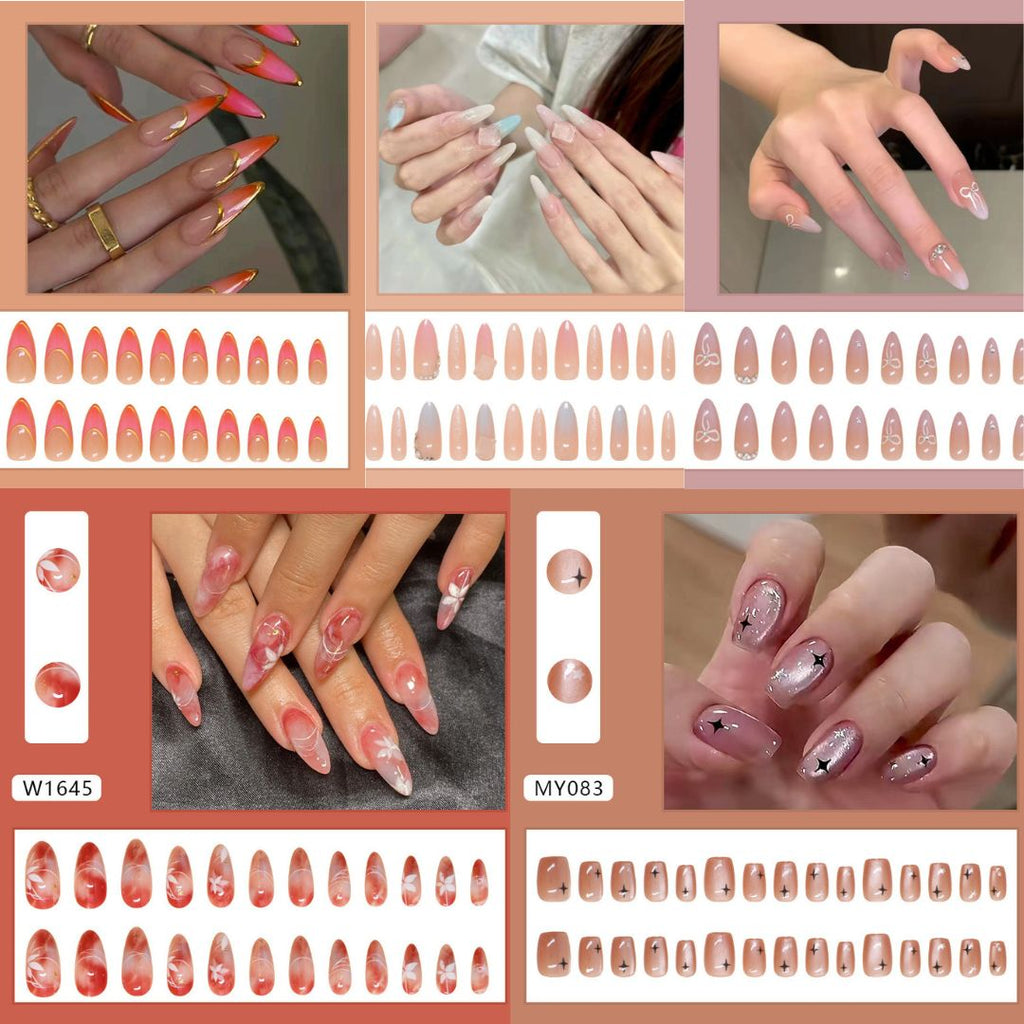 W1645

MY083