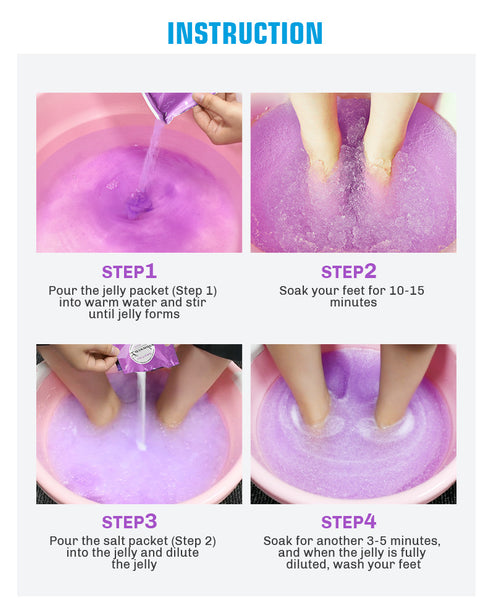 INSTRUCTION

STEP1
Pour the jelly packet (Step 1) into warm water and stir until jelly forms

STEP2
Soak your feet for 10-15 minutes

STEP3
Pour the salt packet (Step 2) into the jelly and dilute the jelly

STEP4
Soak for another 3-5 minutes, and when the jelly is fully diluted, wash your feet