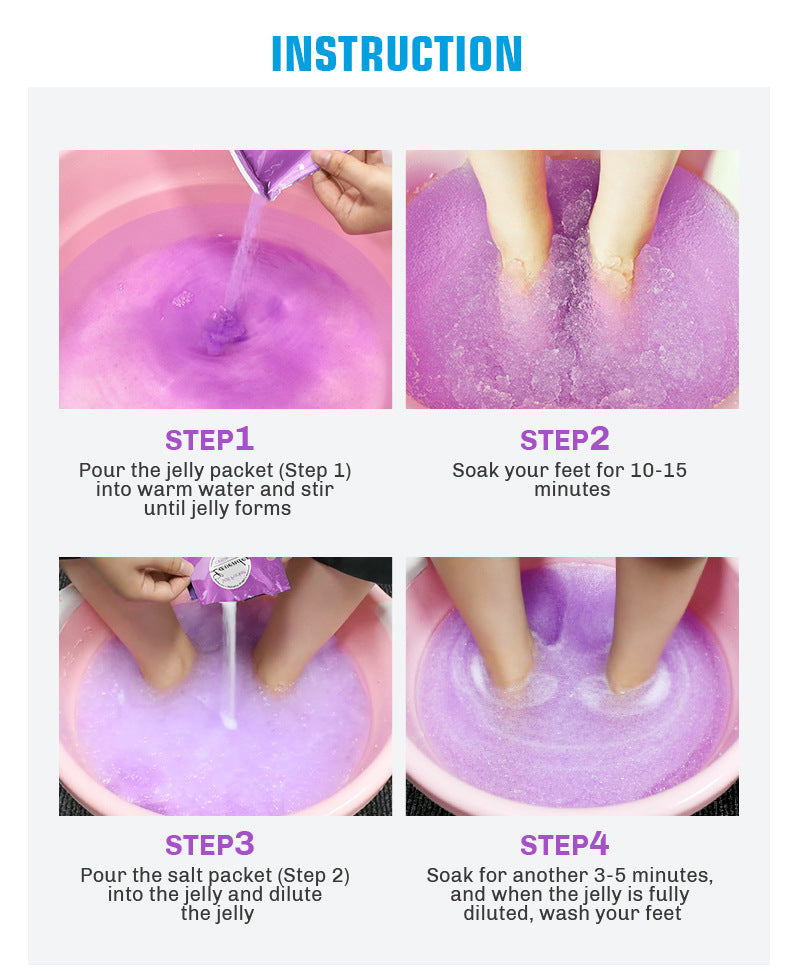 INSTRUCTION

STEP1
Pour the jelly packet (Step 1) into warm water and stir until jelly forms

STEP2
Soak your feet for 10-15 minutes

STEP3
Pour the salt packet (Step 2) into the jelly and dilute the jelly

STEP4
Soak for another 3-5 minutes, and when the jelly is fully diluted, wash your feet