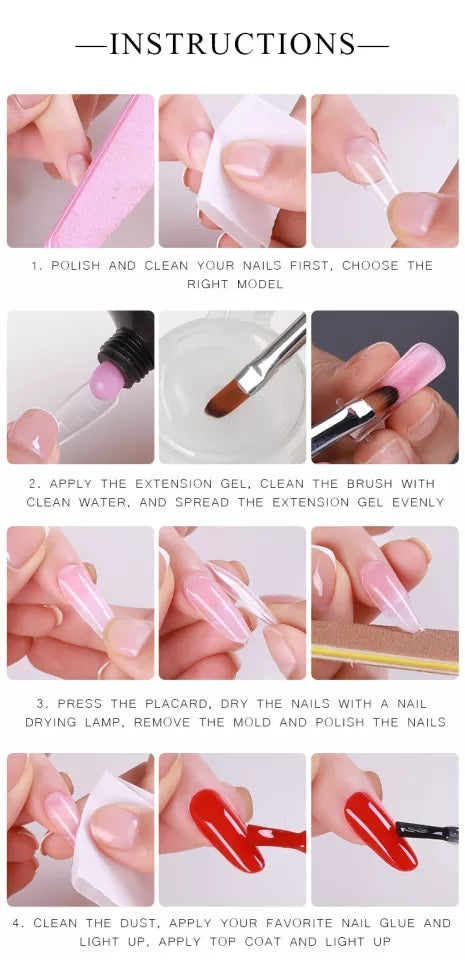 —INSTRUCTIONS—

1. POLISH AND CLEAN YOUR NAILS FIRST, CHOOSE THE RIGHT MODEL

2. APPLY THE EXTENSION GEL, CLEAN THE BRUSH WITH CLEAN WATER, AND SPREAD THE EXTENSION GEL EVENLY

3. PRESS THE PLACARD, DRY THE NAILS WITH A NAIL DRYING LAMP, REMOVE THE MOLD AND POLISH THE NAILS

4. CLEAN THE DUST, APPLY YOUR FAVORITE NAIL GLUE AND LIGHT UP, APPLY TOP COAT AND LIGHT UP