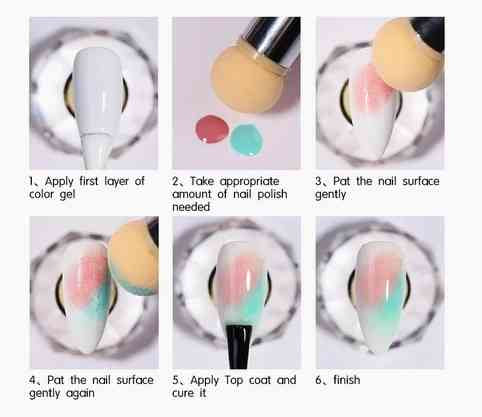 1、Apply first layer of color gel

2、Take appropriate amount of nail polish needed

3、Pat the nail surface gently

4、Pat the nail surface gently again

5、Apply Top coat and cure it

6、finish